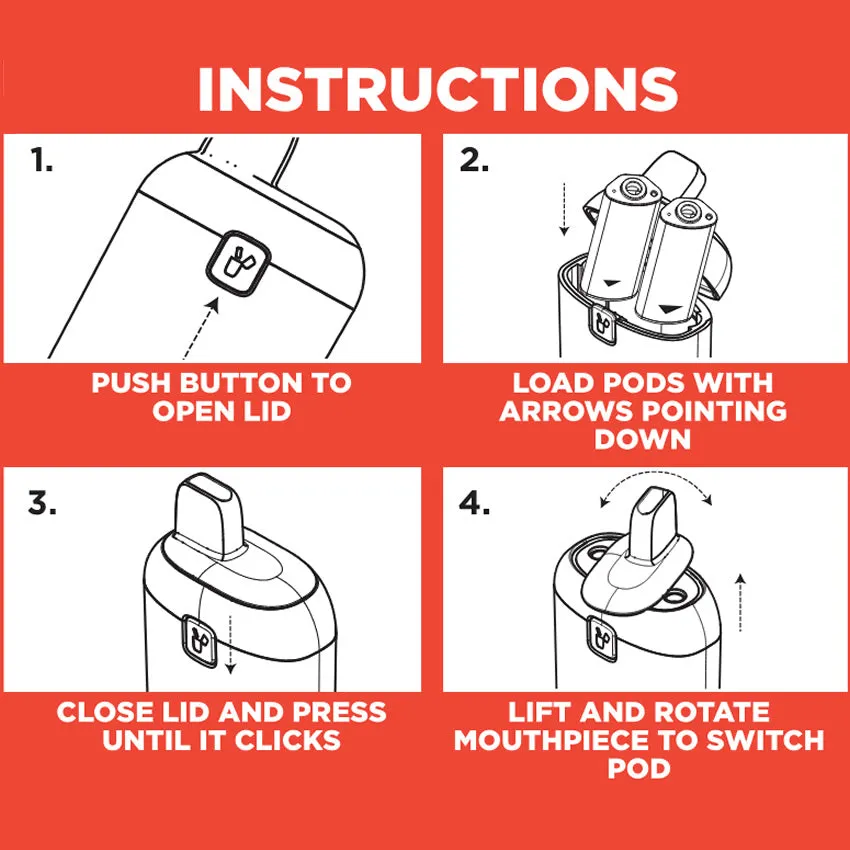 INSTRUCTIONS

1.

PUSH BUTTON TO OPEN LID

2.

LOAD PODS WITH ARROWS POINTING DOWN

3.

CLOSE LID AND PRESS UNTIL IT CLICKS

4.

LIFT AND ROTATE MOUTHPIECE TO SWITCH POD